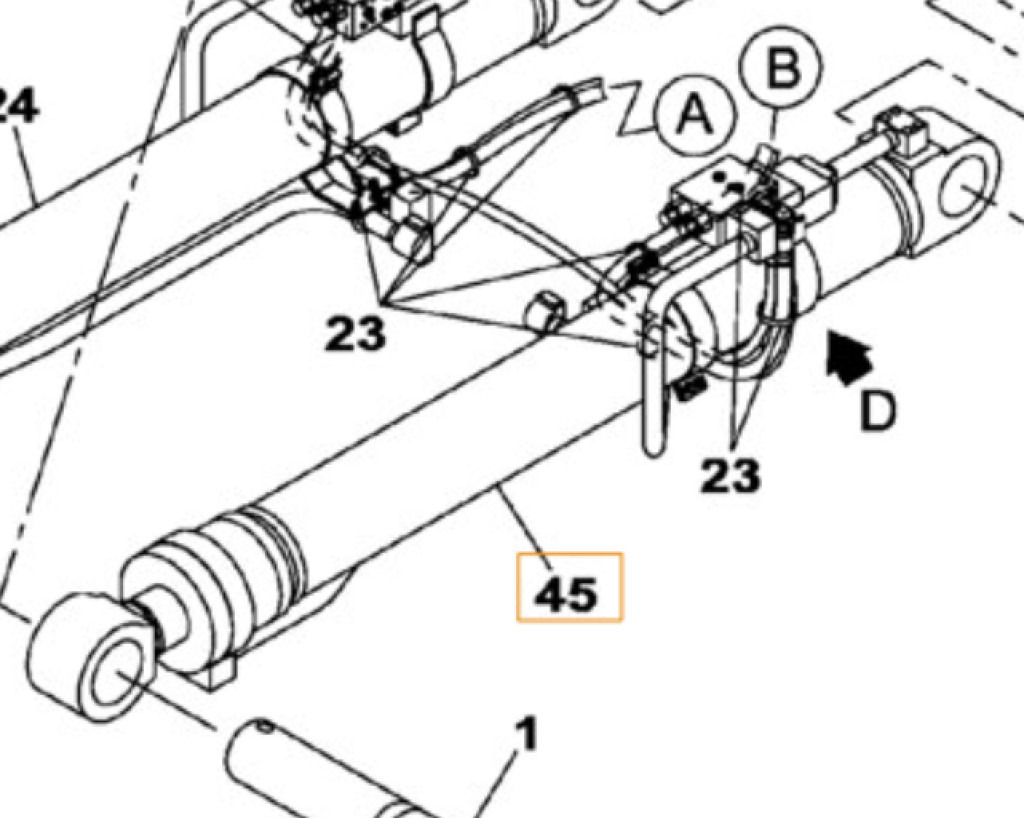 24
A
B
23
D
23
45
1