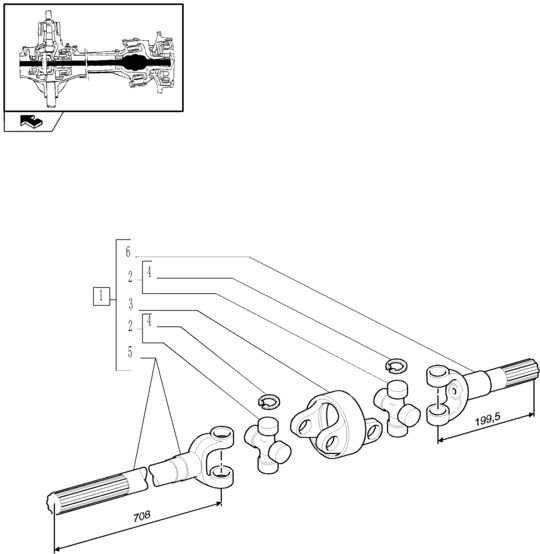 1
6
2
4
3
2
4
5
199,5
708