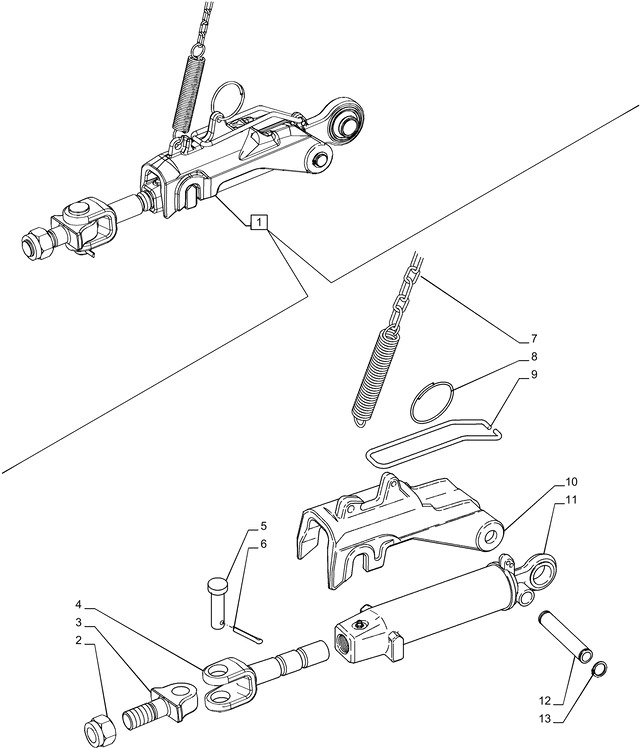 1
7
8
9
10
11
5
6
4
3
2
12
13