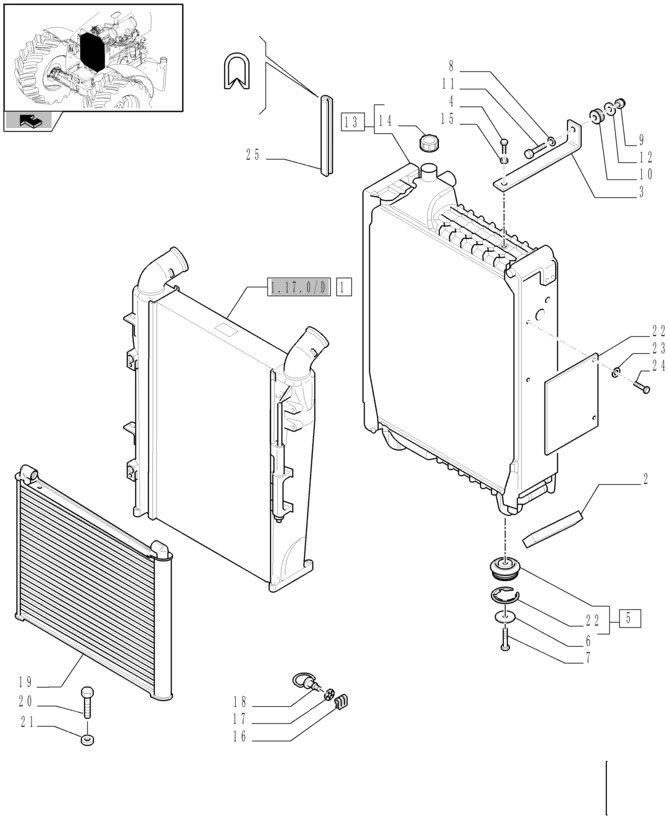 25
13
14
8
11
4
15
9
12
10
3
1.17.0/D
1
22
23
24
2
22
5
6
7
19
20
21
18
17
16