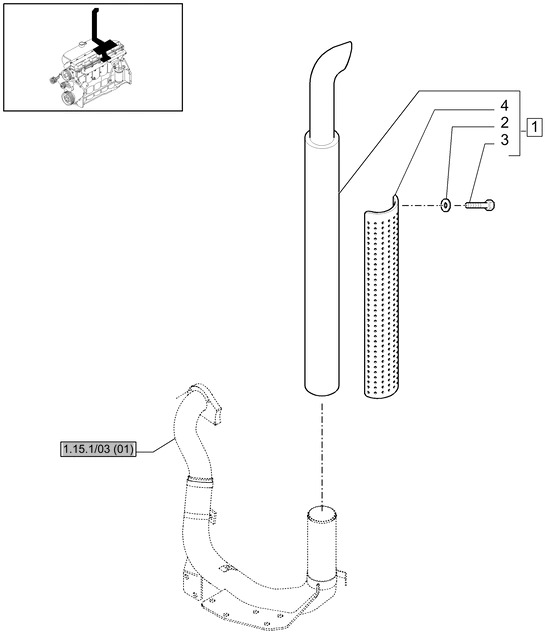 4
2
3
1
1.15.1/03 (01)