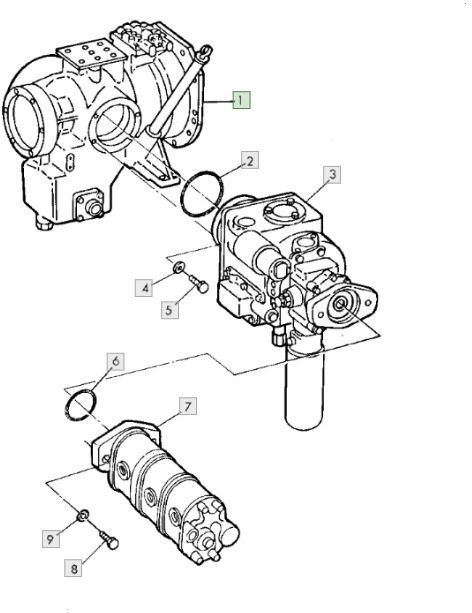 1
2
3
4
5
6
7
9
8